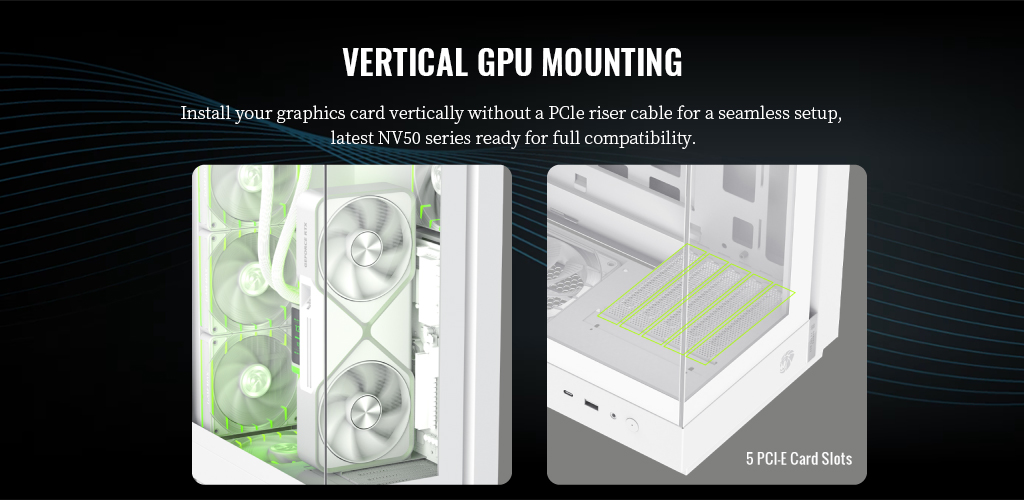 VERTICAL GPU MOUNTING

Install your graphics card vertically without a PCle riser cable for a seamless setup, latest NV50 series ready for full compatibility.

5 PCI-E Card Slots