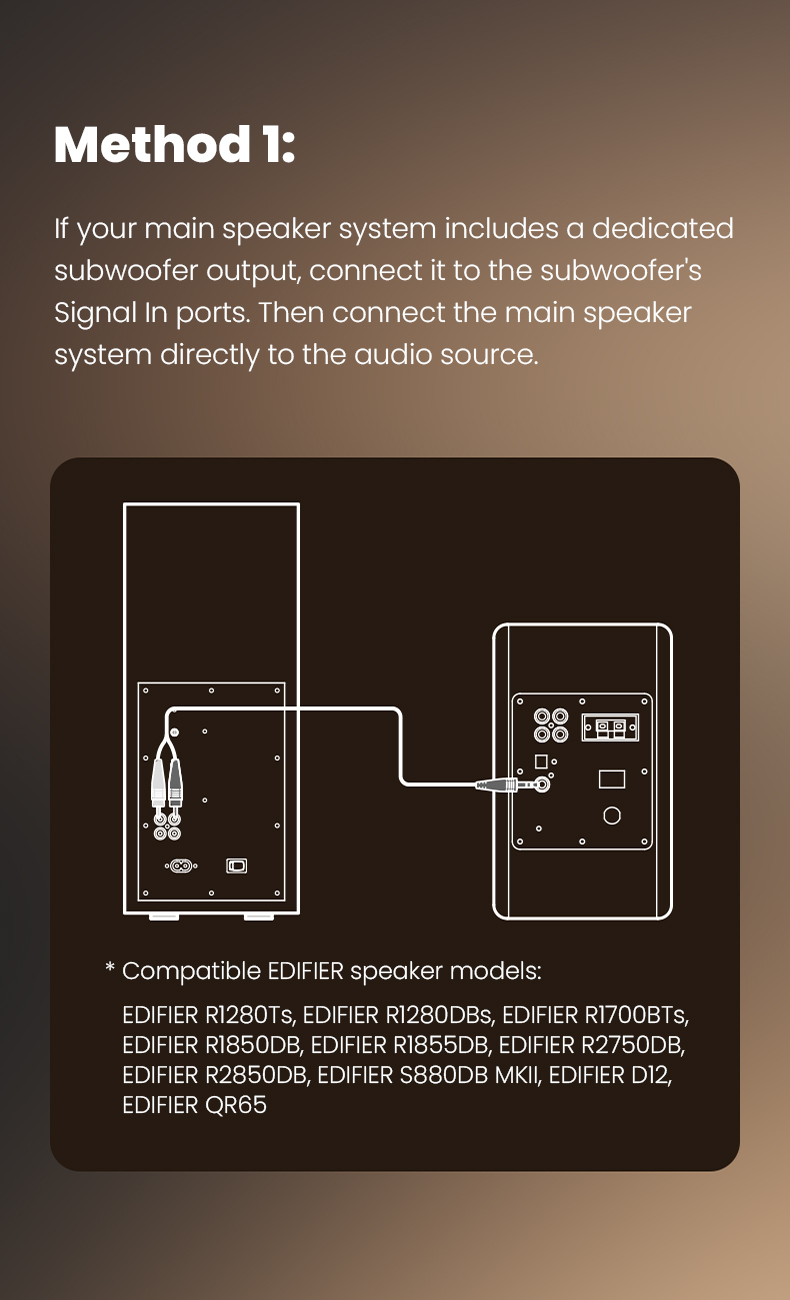 Method 1:

If your main speaker system includes a dedicated subwoofer output, connect it to the subwoofer's Signal In ports. Then connect the main speaker system directly to the audio source.

* Compatible EDIFIER speaker models:

EDIFIER R1280Ts, EDIFIER R1280DBs, EDIFIER R1700BTs, EDIFIER R1850DB, EDIFIER R1855DB, EDIFIER R2750DB, EDIFIER R2850DB, EDIFIER S880DB MKII, EDIFIER D12, EDIFIER QR65