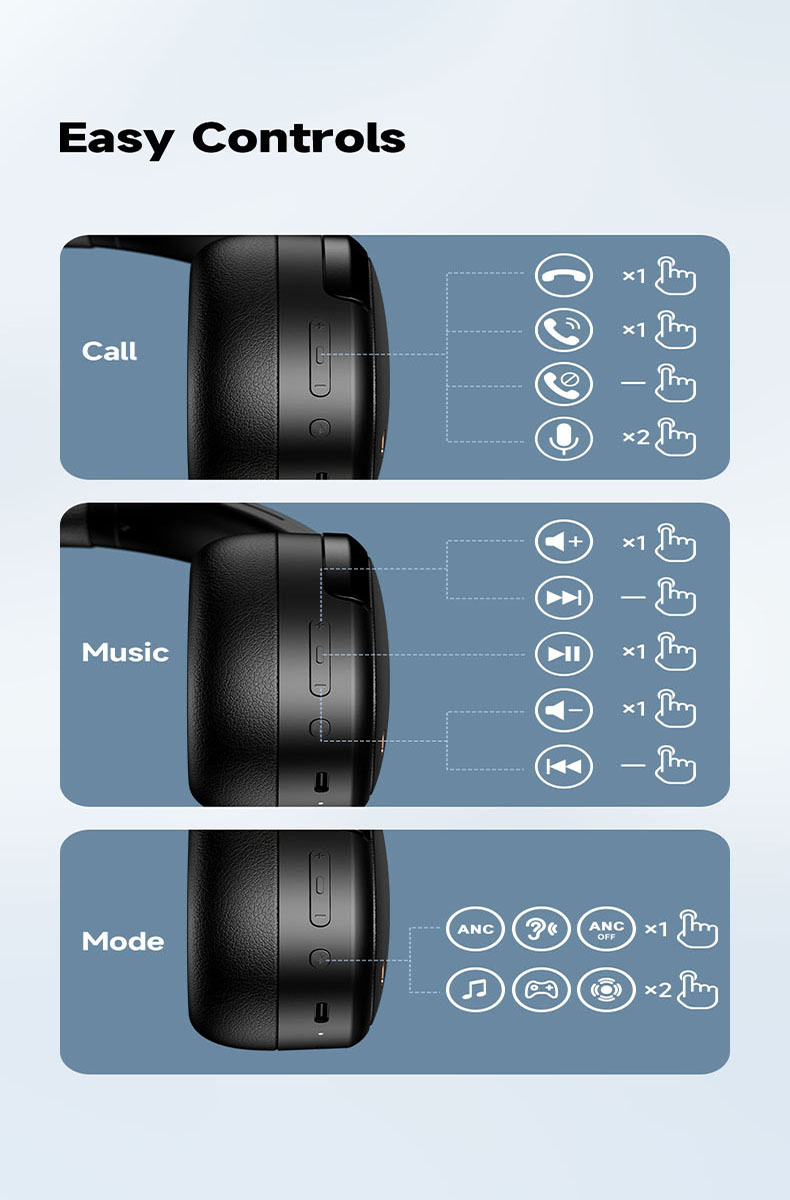 Easy Controls

Call

×1

×1

—

×2

Music

×1

—

×1

×1

—

Mode

ANC

ANC OFF

×1

×2