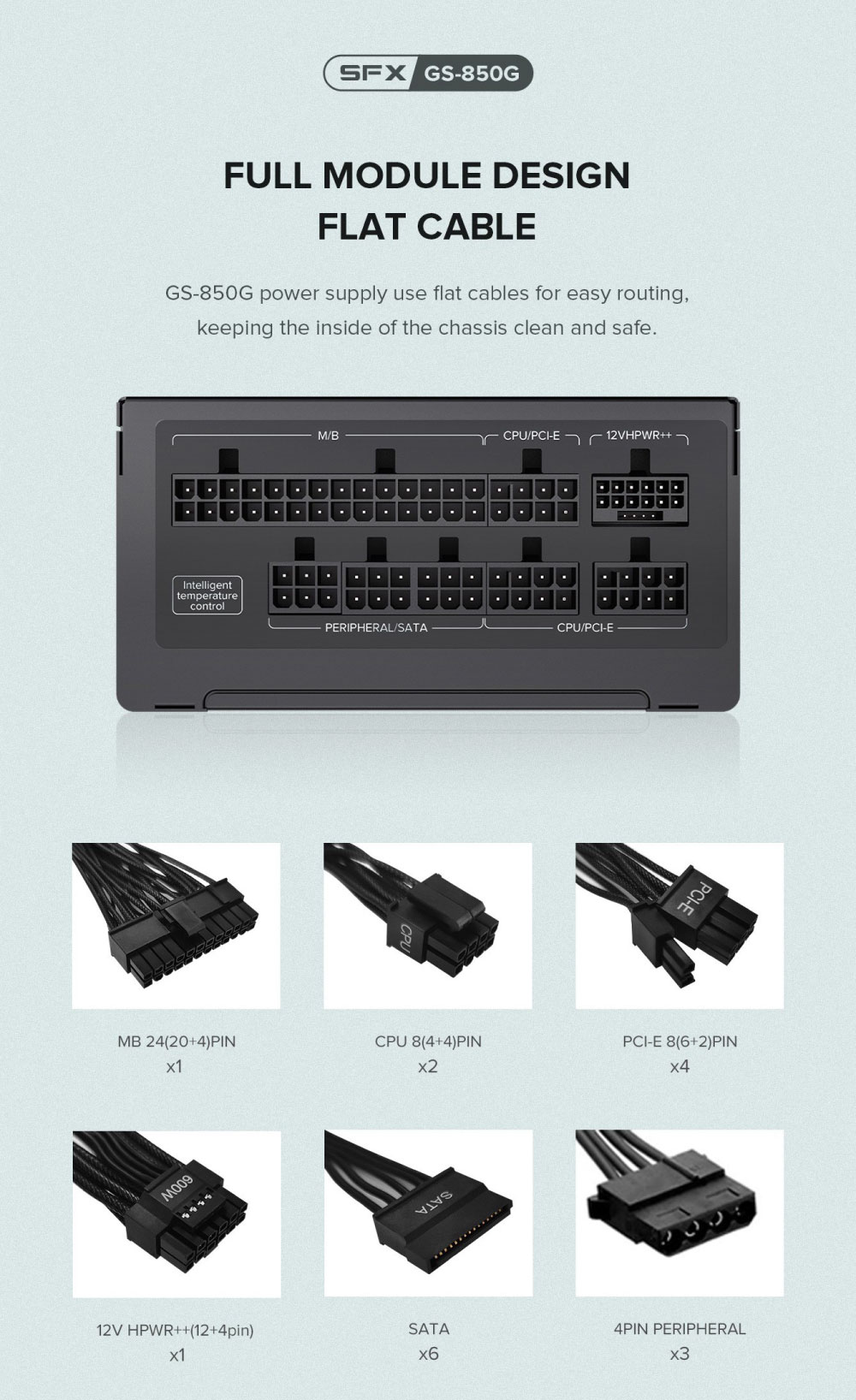 SFX GS-850G

FULL MODULE DESIGN
FLAT CABLE

GS-850G power supply use flat cables for easy routing, keeping the inside of the chassis clean and safe.

M/B
CPU/PCI-E
12VHPWR++
Intelligent temperature control
PERIPHERAL/SATA
CPU/PCI-E

CPU
PCI-E

MB 24(20+4)PIN
x1

CPU 8(4+4)PIN
x2

PCI-E 8(6+2)PIN
x4

600W
SATA

12V HPWR++(12+4pin)
x1

SATA
x6

4PIN PERIPHERAL
x3