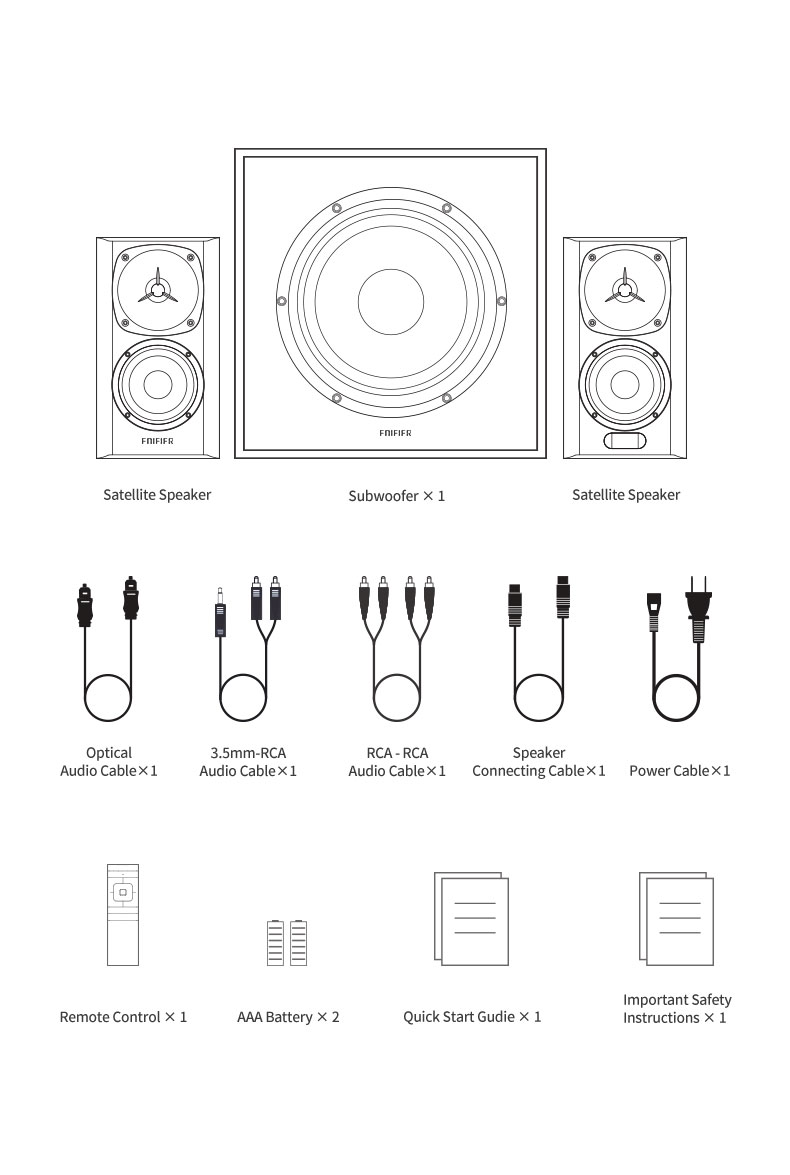 EDIFIER

EDIFIER

Satellite Speaker

Subwoofer × 1

Satellite Speaker

Optical
Audio Cable×1

3.5mm-RCA
Audio Cable×1

RCA - RCA
Audio Cable×1

Speaker
Connecting Cable×1

Power Cable×1

Remote Control × 1

AAA Battery × 2

Quick Start Gudie × 1

Important Safety
Instructions × 1